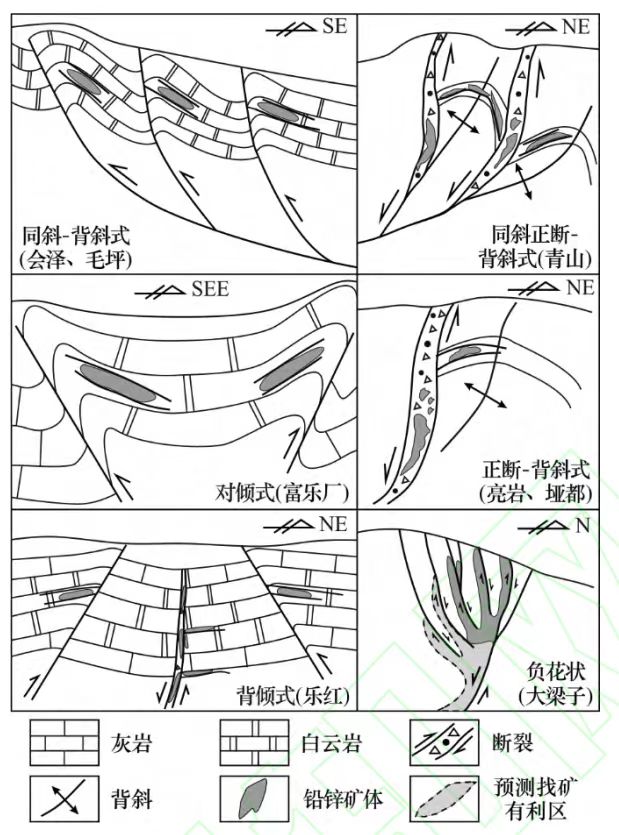 SE

同斜-背斜式
(会泽、毛坪)

NE

同斜正断-背斜式(青山)

SEE

对倾式(富乐厂)

NE

正断-背斜式
(亮岩、垭都)

NE

背倾式(乐红)

N

负花状
(大梁子)

灰岩

白云岩

断裂

背斜

铅锌矿体

预测找矿有利区