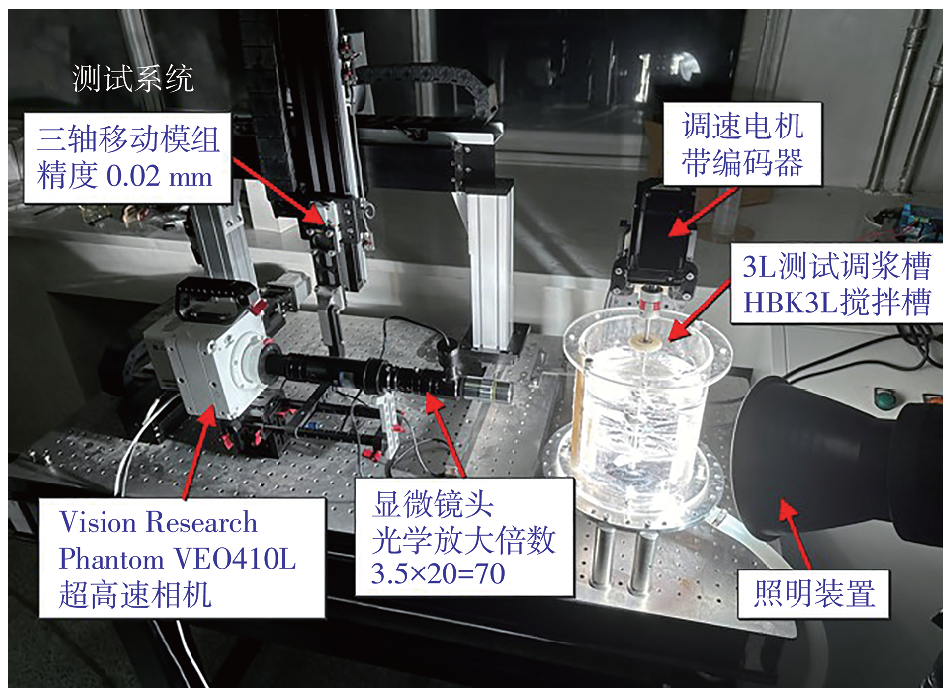 测试系统

三轴移动模组
精度 0.02 mm

调速电机
带编码器

3L测试调浆槽
HBK3L搅拌槽

Vision Research
Phantom VEO410L
超高速相机

显微镜头
光学放大倍数
3.5×20=70

照明装置