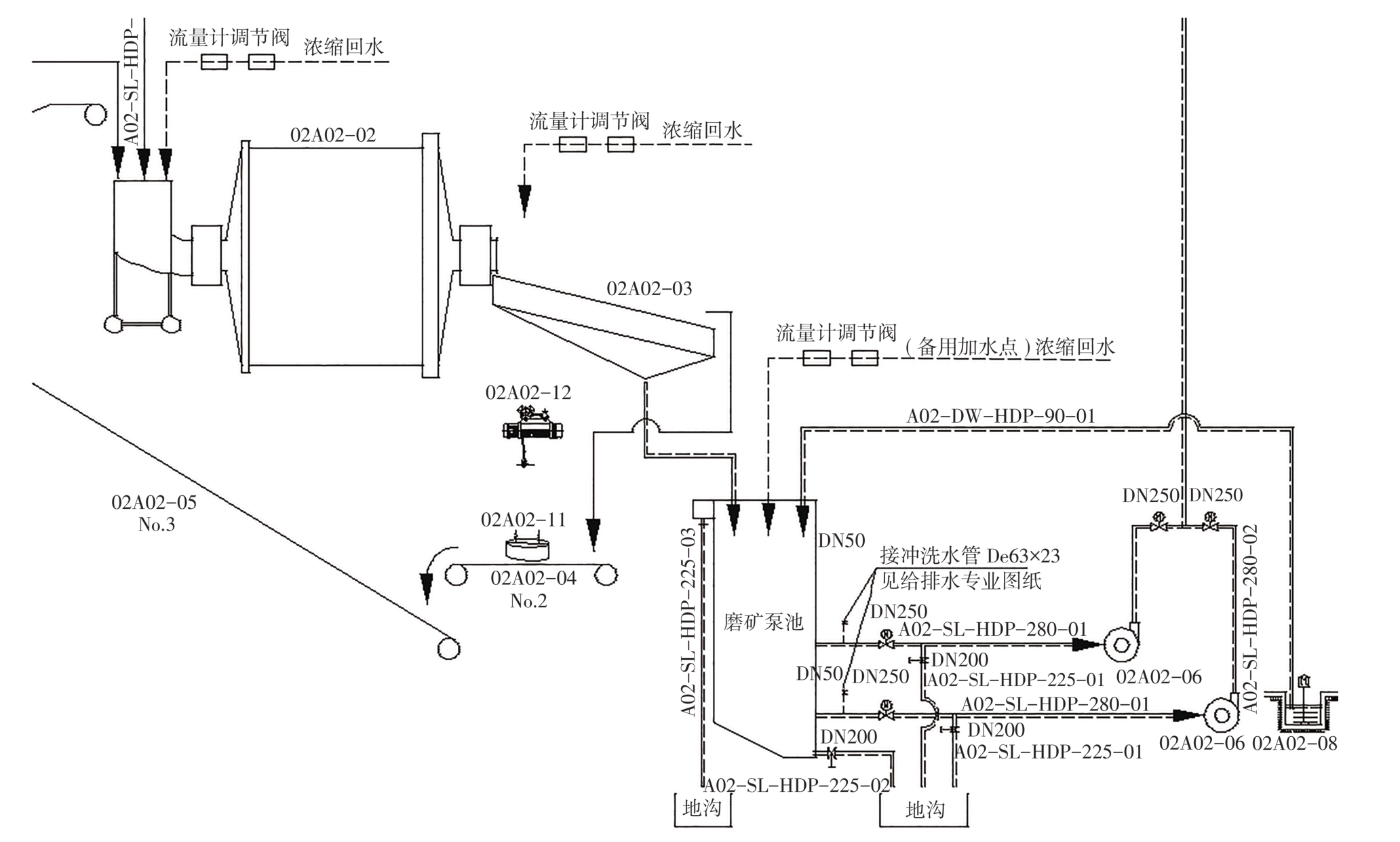 A02-SL-HDP-
流量计调节阀
浓缩回水
02A02-02
流量计调节阀
浓缩回水
02A02-03
流量计调节阀
（备用加水点）浓缩回水
02A02-12
A02-DW-HDP-90-01
02A02-05
No.3
02A02-11
02A02-04
No.2
DN250
DN250
A02-SL-HDP-225-03
DN50
接冲洗水管 De63×23
见给排水专业图纸
A02-SL-HDP-280-02
磨矿泵池
DN250
A02-SL-HDP-280-01
DN200
DN50
DN250
A02-SL-HDP-225-01
02A02-06
A02-SL-HDP-280-01
DN200
DN200
A02-SL-HDP-225-01
02A02-06
02A02-08
A02-SL-HDP-225-02
地沟
地沟